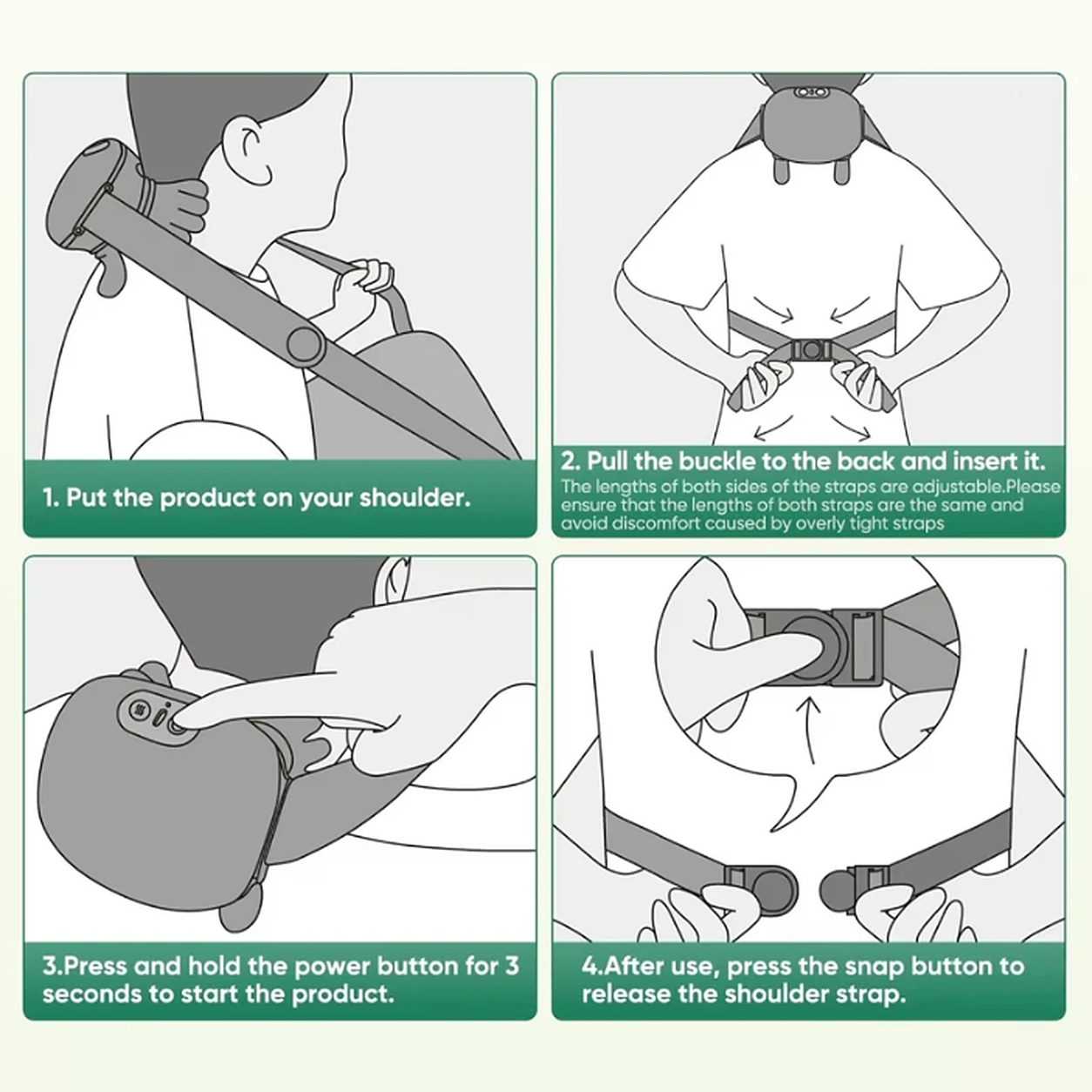 1. Put the product on your shoulder.

2. Pull the buckle to the back and insert it.
The lengths of both sides of the straps are adjustable.Please ensure that the lengths of both straps are the same and avoid discomfort caused by overly tight straps

3.Press and hold the power button for 3 seconds to start the product.

4.After use, press the snap button to release the shoulder strap.